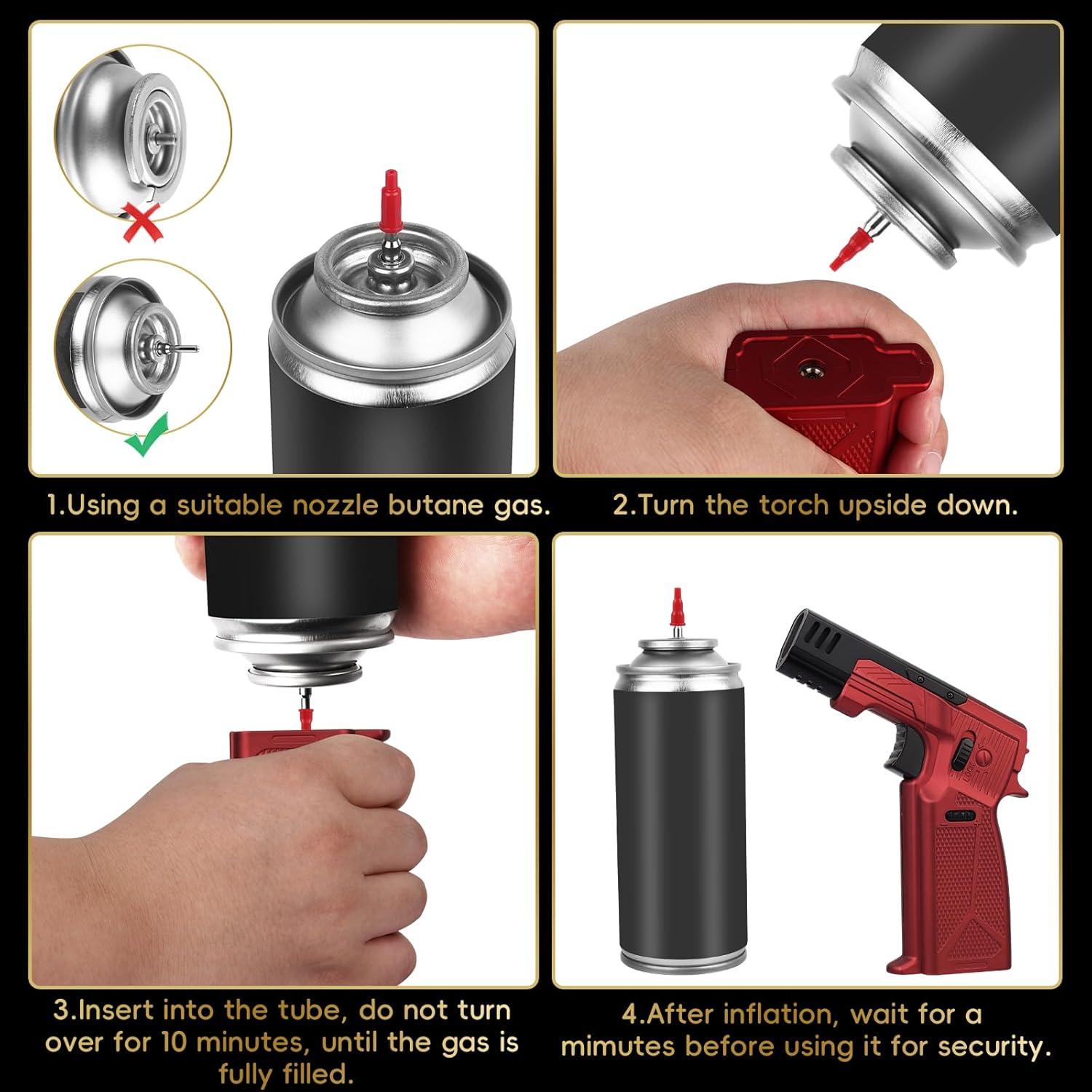 1.Using a suitable nozzle butane gas.

2.Turn the torch upside down.

3.Insert into the tube, do not turn over for 10 minutes, until the gas is fully filled.

4.After inflation, wait for a mimutes before using it for security.